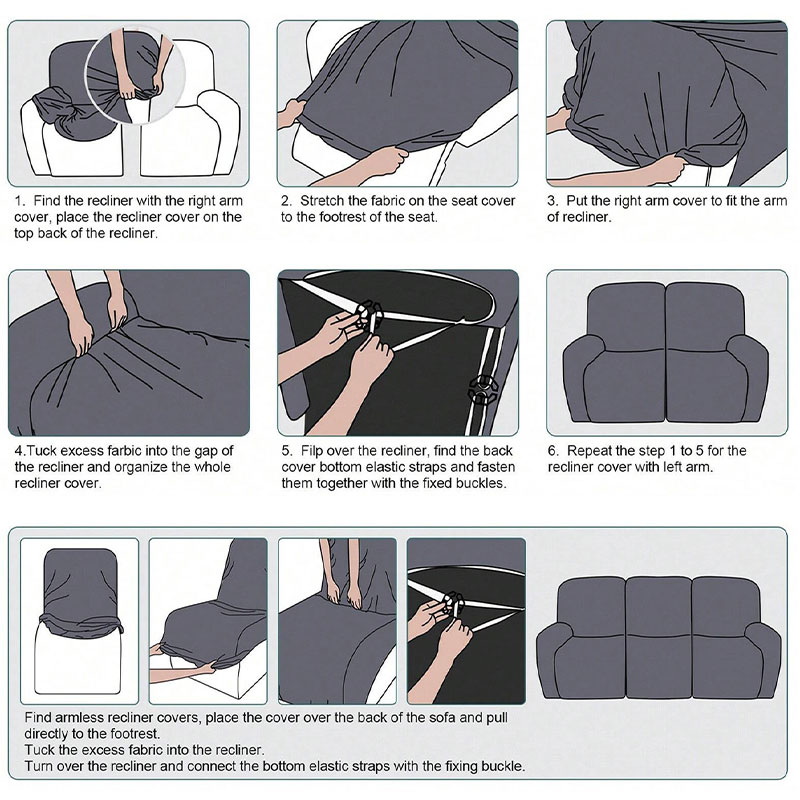 1. Find the recliner with the right arm cover, place the recliner cover on the top back of the recliner.

2. Stretch the fabric on the seat cover to the footrest of the seat.

3. Put the right arm cover to fit the arm of recliner.

4.Tuck excess farbic into the gap of the recliner and organize the whole recliner cover.

5. Filp over the recliner, find the back cover bottom elastic straps and fasten them together with the fixed buckles.

6. Repeat the step 1 to 5 for the recliner cover with left arm.

Find armless recliner covers, place the cover over the back of the sofa and pull directly to the footrest.
Tuck the excess fabric into the recliner.
Turn over the recliner and connect the bottom elastic straps with the fixing buckle.